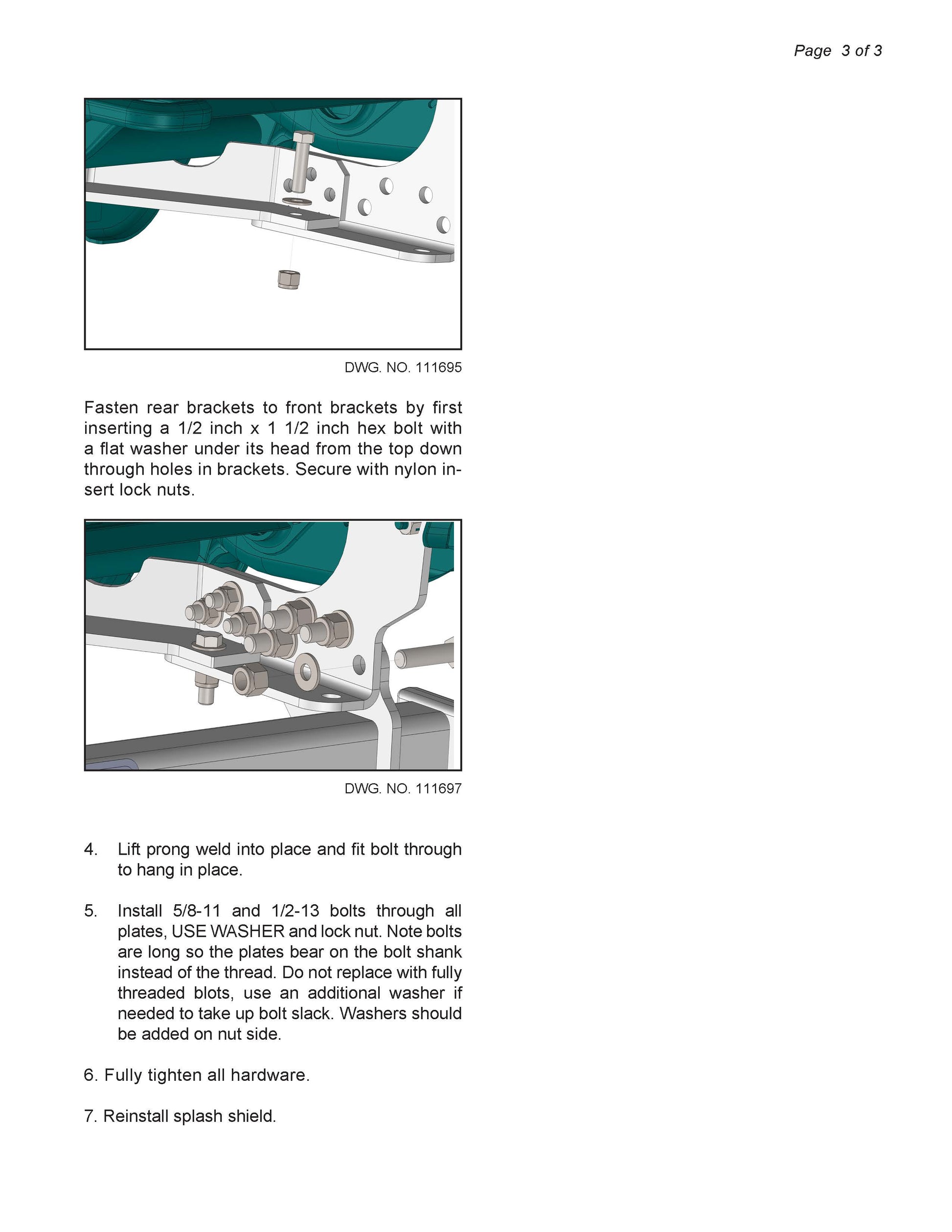 Page 3 of 3

DWG. NO. 111695

Fasten rear brackets to front brackets by first inserting a 1/2 inch x 1 1/2 inch hex bolt with a flat washer under its head from the top down through holes in brackets. Secure with nylon insert lock nuts.

DWG. NO. 111697

4. Lift prong weld into place and fit bolt through to hang in place.

5. Install 5/8-11 and 1/2-13 bolts through all plates, USE WASHER and lock nut. Note bolts are long so the plates bear on the bolt shank instead of the thread. Do not replace with fully threaded blots, use an additional washer if needed to take up bolt slack. Washers should be added on nut side.

6. Fully tighten all hardware.

7. Reinstall splash shield.