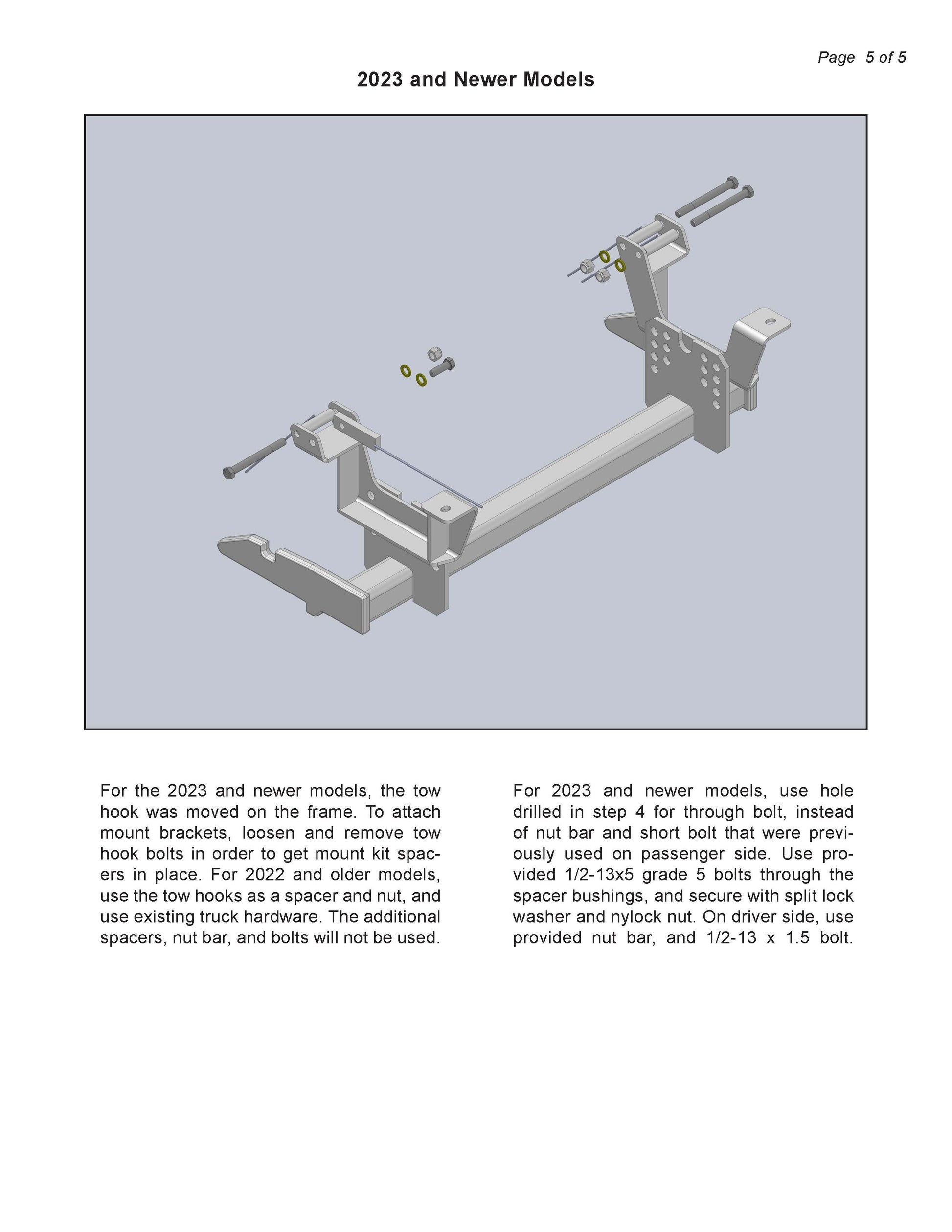 Page 5 of 5

2023 and Newer Models

For the 2023 and newer models, the tow hook was moved on the frame. To attach mount brackets, loosen and remove tow hook bolts in order to get mount kit spacers in place. For 2022 and older models, use the tow hooks as a spacer and nut, and use existing truck hardware. The additional spacers, nut bar, and bolts will not be used.

For 2023 and newer models, use hole drilled in step 4 for through bolt, instead of nut bar and short bolt that were previously used on passenger side. Use provided 1/2-13x5 grade 5 bolts through the spacer bushings, and secure with split lock washer and nylock nut. On driver side, use provided nut bar, and 1/2-13 x 1.5 bolt.