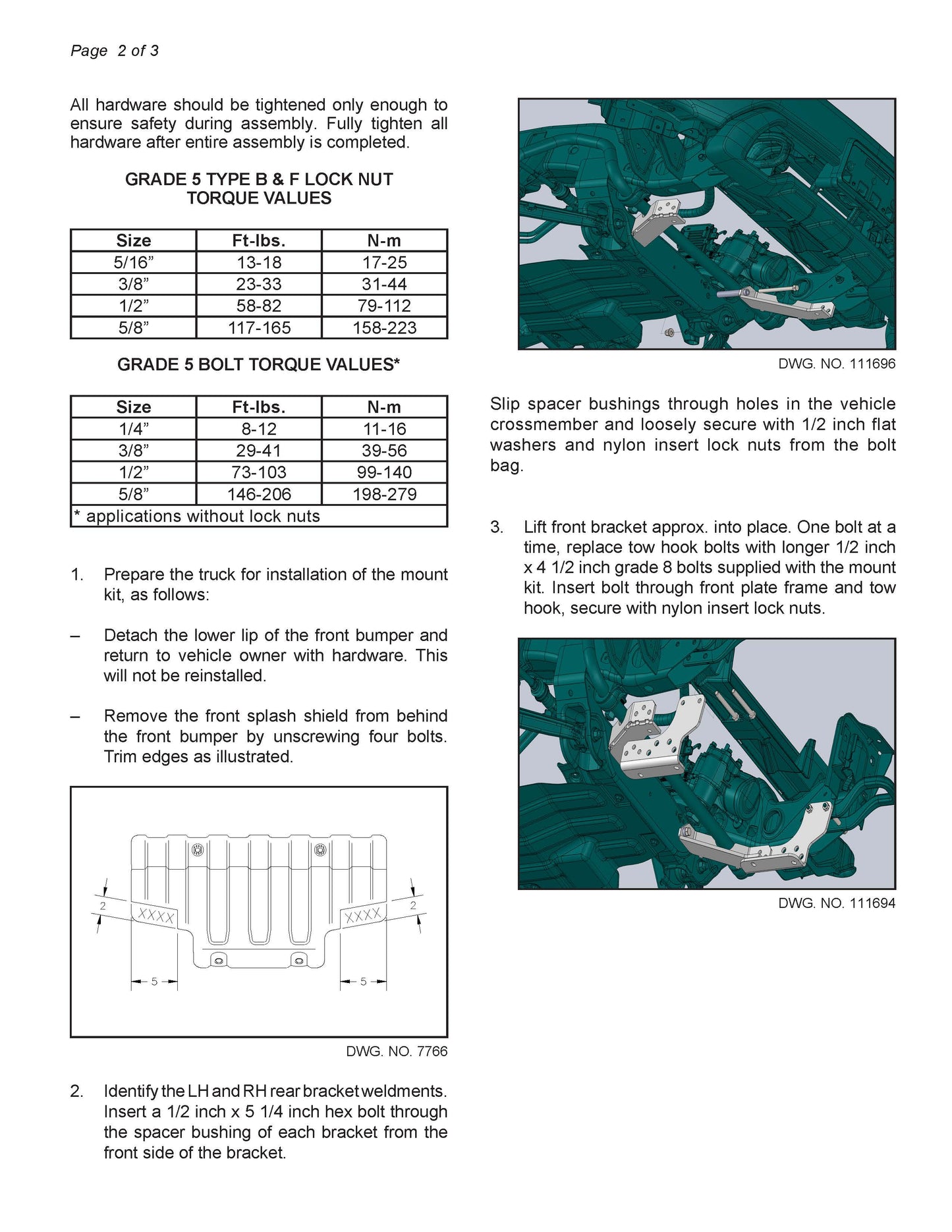 Page 2 of 3

All hardware should be tightened only enough to ensure safety during assembly. Fully tighten all hardware after entire assembly is completed.

GRADE 5 TYPE B & F LOCK NUT TORQUE VALUES

| Size | Ft-lbs. | N-m |
|---|---|---|
| 5/16” | 13-18 | 17-25 |
| 3/8” | 23-33 | 31-44 |
| 1/2” | 58-82 | 79-112 |
| 5/8” | 117-165 | 158-223 |

GRADE 5 BOLT TORQUE VALUES*

| Size | Ft-lbs. | N-m |
|---|---|---|
| 1/4” | 8-12 | 11-16 |
| 3/8” | 29-41 | 39-56 |
| 1/2” | 73-103 | 99-140 |
| 5/8” | 146-206 | 198-279 |
| * applications without lock nuts | | |

1. Prepare the truck for installation of the mount kit, as follows:

– Detach the lower lip of the front bumper and return to vehicle owner with hardware. This will not be reinstalled.

– Remove the front splash shield from behind the front bumper by unscrewing four bolts. Trim edges as illustrated.

2
XXXX
XXXX
2
5
5

DWG. NO. 7766

2. Identify the LH and RH rear bracket weldments. Insert a 1/2 inch x 5 1/4 inch hex bolt through the spacer bushing of each bracket from the front side of the bracket.

DWG. NO. 111696

Slip spacer bushings through holes in the vehicle crossmember and loosely secure with 1/2 inch flat washers and nylon insert lock nuts from the bolt bag.

3. Lift front bracket approx. into place. One bolt at a time, replace tow hook bolts with longer 1/2 inch x 4 1/2 inch grade 8 bolts supplied with the mount kit. Insert bolt through front plate frame and tow hook, secure with nylon insert lock nuts.

DWG. NO. 111694