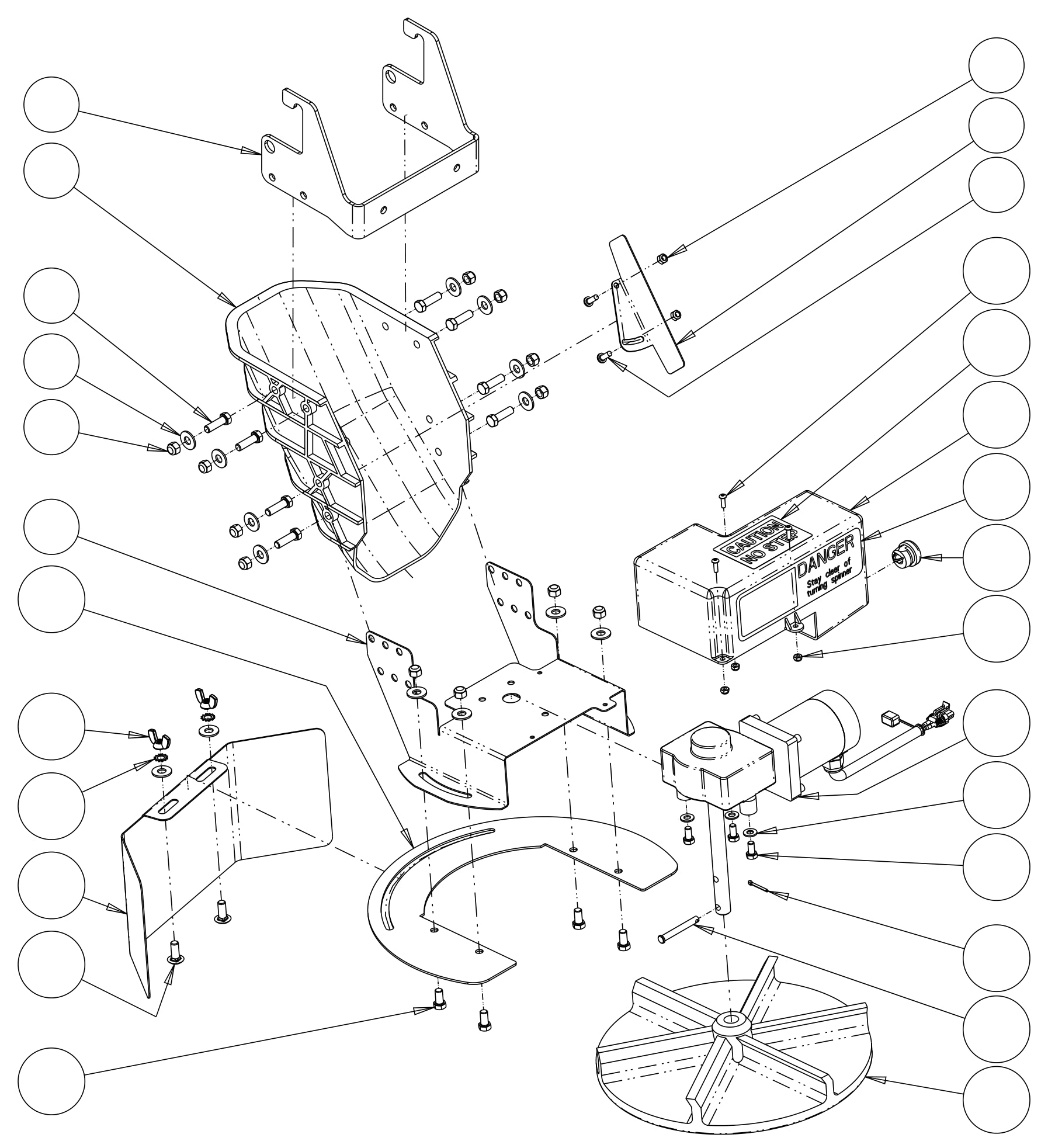 CAUTION
NO STEP

DANGER
Stay clear of
turning spinner