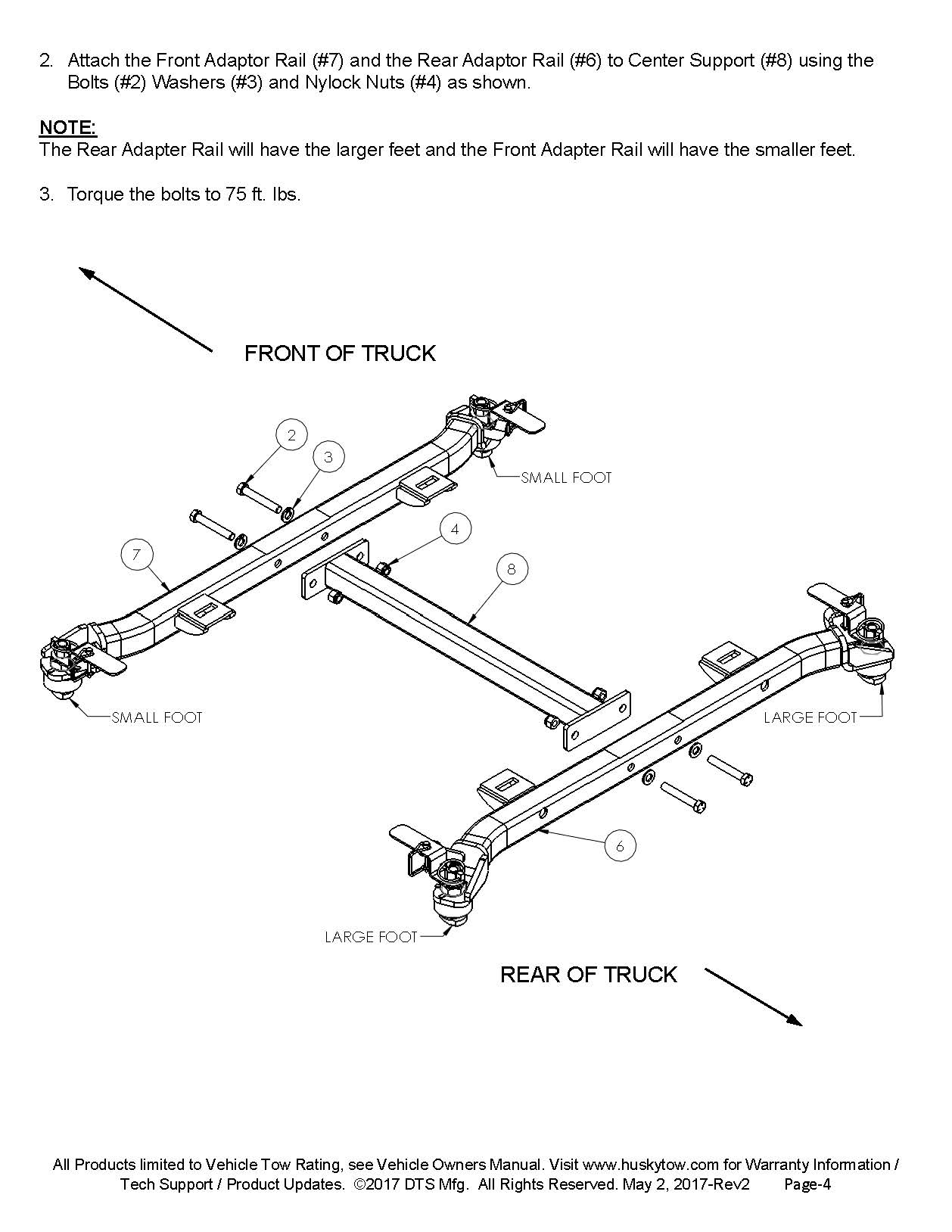 2. Attach the Front Adaptor Rail (#7) and the Rear Adaptor Rail (#6) to Center Support (#8) using the Bolts (#2) Washers (#3) and Nylock Nuts (#4) as shown.

NOTE:
The Rear Adapter Rail will have the larger feet and the Front Adapter Rail will have the smaller feet.

3. Torque the bolts to 75 ft. lbs.

FRONT OF TRUCK

2

3

SMALL FOOT

4

7

8

SMALL FOOT

LARGE FOOT

6

LARGE FOOT

REAR OF TRUCK

All Products limited to Vehicle Tow Rating, see Vehicle Owners Manual. Visit www.huskytow.com for Warranty Information / Tech Support / Product Updates. ©2017 DTS Mfg. All Rights Reserved. May 2, 2017-Rev2 Page-4