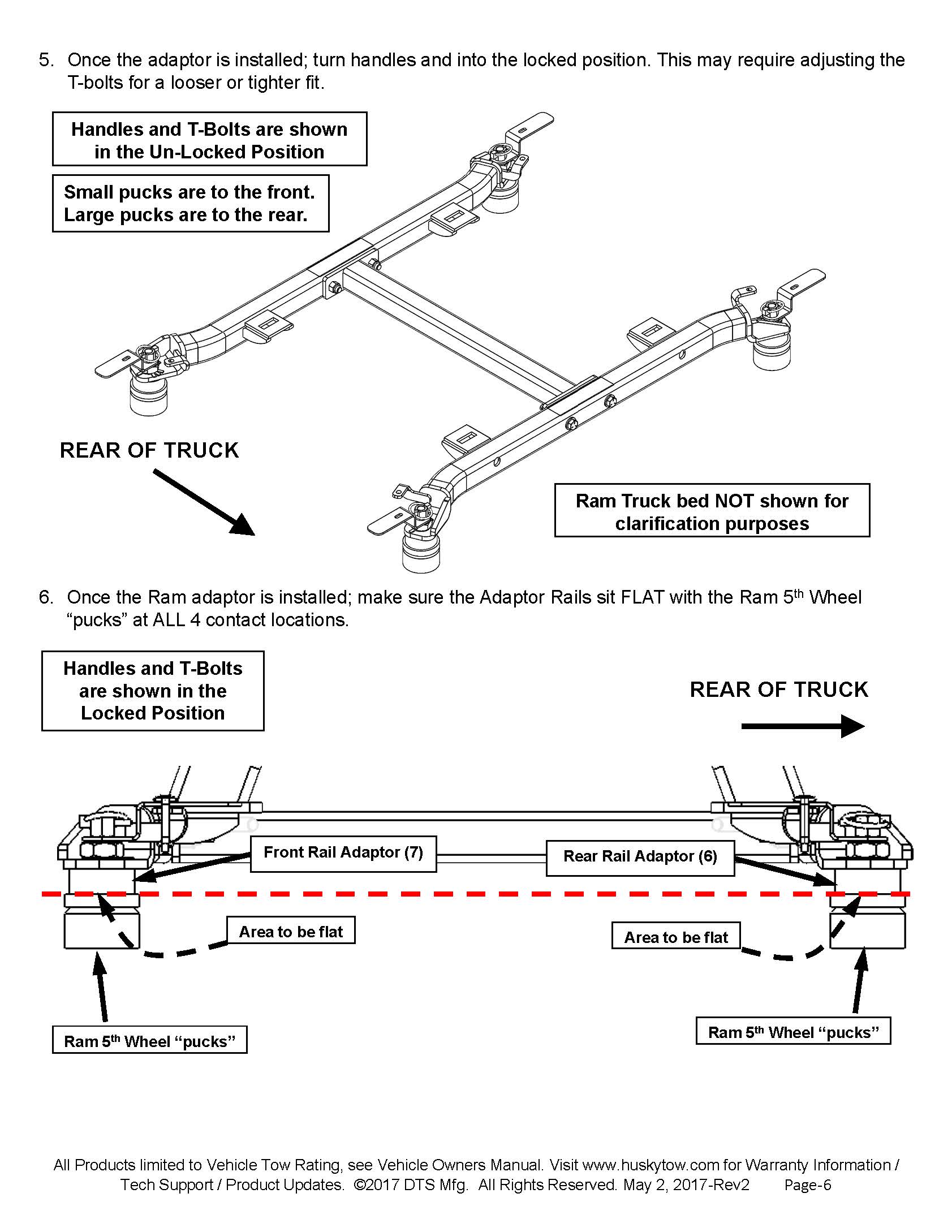 5. Once the adaptor is installed; turn handles and into the locked position. This may require adjusting the T-bolts for a looser or tighter fit.

Handles and T-Bolts are shown in the Un-Locked Position

Small pucks are to the front. Large pucks are to the rear.

REAR OF TRUCK

Ram Truck bed NOT shown for clarification purposes

6. Once the Ram adaptor is installed; make sure the Adaptor Rails sit FLAT with the Ram 5$^{th}$ Wheel “pucks” at ALL 4 contact locations.

Handles and T-Bolts are shown in the Locked Position

REAR OF TRUCK

Front Rail Adaptor (7)

Rear Rail Adaptor (6)

Area to be flat

Area to be flat

Ram 5$^{th}$ Wheel “pucks”

Ram 5$^{th}$ Wheel “pucks”

All Products limited to Vehicle Tow Rating, see Vehicle Owners Manual. Visit www.huskytow.com for Warranty Information / Tech Support / Product Updates. ©2017 DTS Mfg. All Rights Reserved. May 2, 2017-Rev2 Page-6