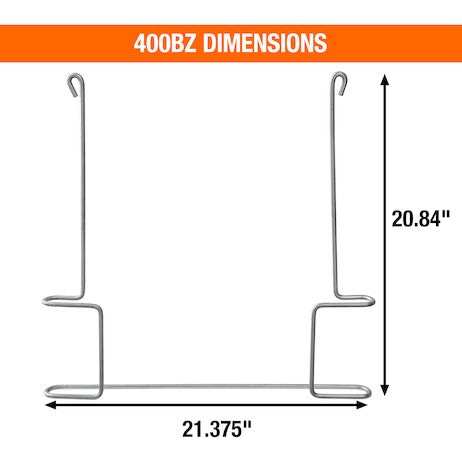 400BZ DIMENSIONS

20.84"

21.375"