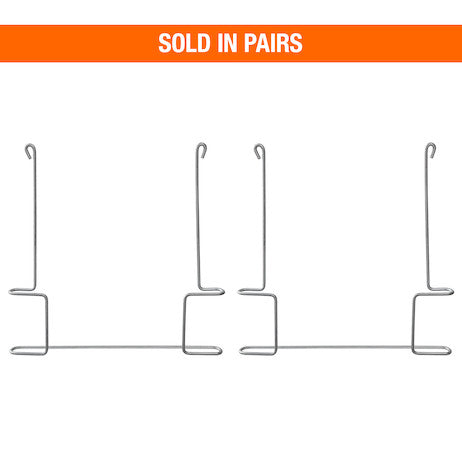 SOLD IN PAIRS