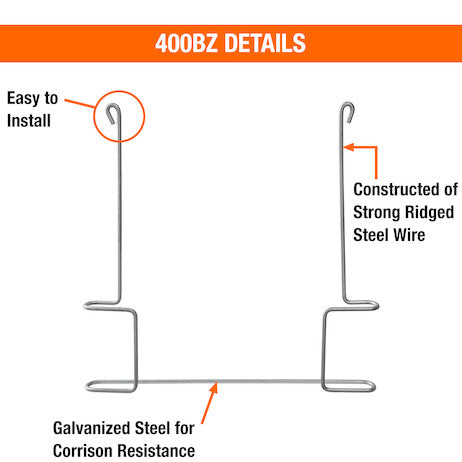 400BZ DETAILS

Easy to Install

Constructed of Strong Ridged Steel Wire

Galvanized Steel for Corrison Resistance