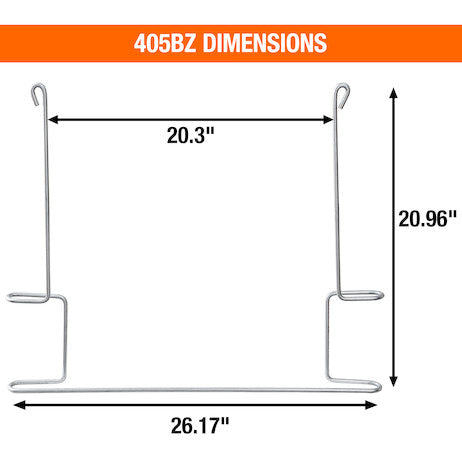 405BZ DIMENSIONS

20.3"

20.96"

26.17"