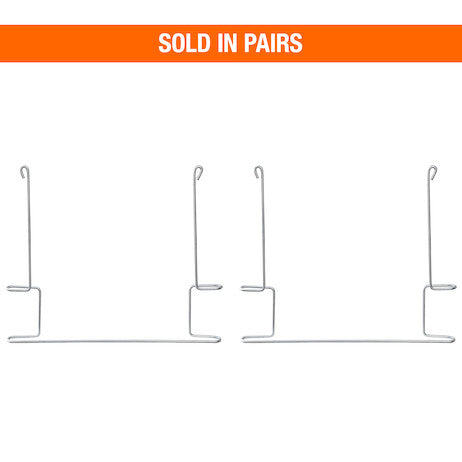 SOLD IN PAIRS