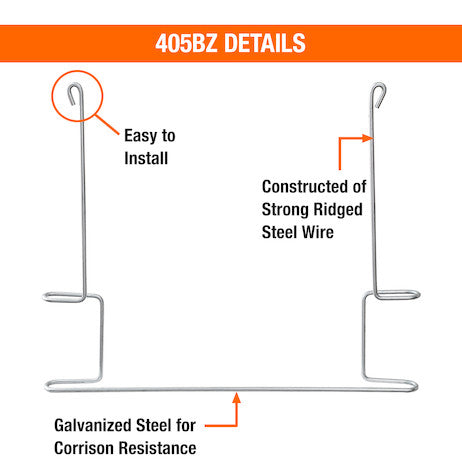 405BZ DETAILS

Easy to Install

Constructed of Strong Ridged Steel Wire

Galvanized Steel for Corrison Resistance