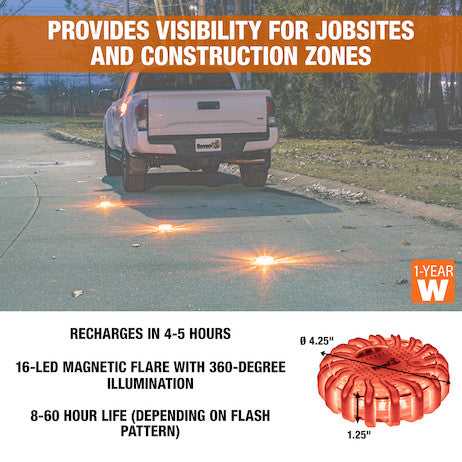 PROVIDES VISIBILITY FOR JOBSITES AND CONSTRUCTION ZONES

1-YEAR
W

RECHARGES IN 4-5 HOURS

16-LED MAGNETIC FLARE WITH 360-DEGREE ILLUMINATION

8-60 HOUR LIFE (DEPENDING ON FLASH PATTERN)

Ø 4.25"

1.25"