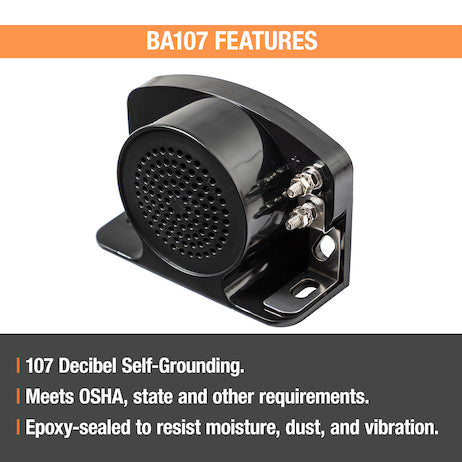 BA107 FEATURES

107 Decibel Self-Grounding.

Meets OSHA, state and other requirements.

Epoxy-sealed to resist moisture, dust, and vibration.