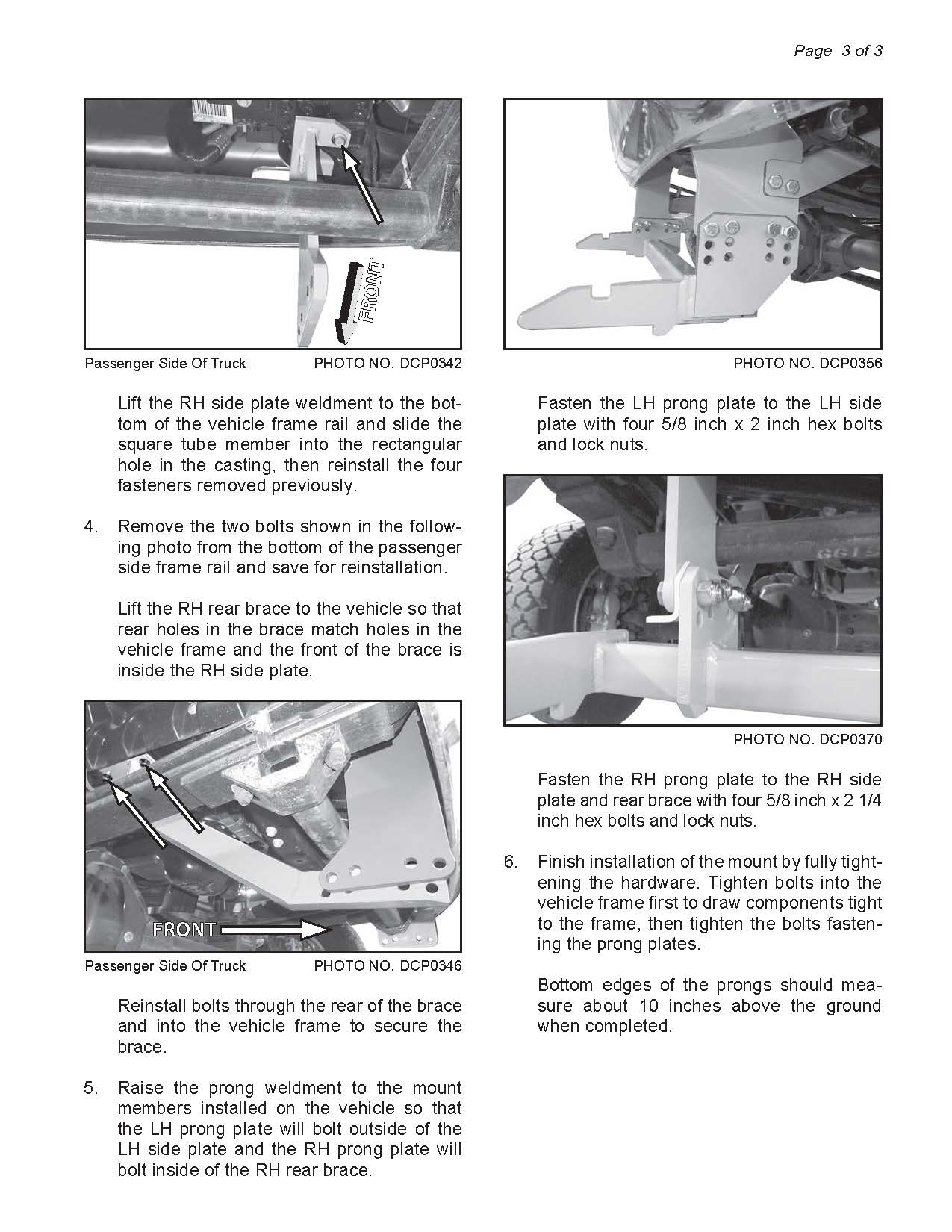 Page 3 of 3

FRONT

Passenger Side Of Truck PHOTO NO. DCP0342

Lift the RH side plate weldment to the bottom of the vehicle frame rail and slide the square tube member into the rectangular hole in the casting, then reinstall the four fasteners removed previously.

4. Remove the two bolts shown in the following photo from the bottom of the passenger side frame rail and save for reinstallation.

Lift the RH rear brace to the vehicle so that rear holes in the brace match holes in the vehicle frame and the front of the brace is inside the RH side plate.

FRONT

Passenger Side Of Truck PHOTO NO. DCP0346

Reinstall bolts through the rear of the brace and into the vehicle frame to secure the brace.

5. Raise the prong weldment to the mount members installed on the vehicle so that the LH prong plate will bolt outside of the LH side plate and the RH prong plate will bolt inside of the RH rear brace.

PHOTO NO. DCP0356

Fasten the LH prong plate to the LH side plate with four 5/8 inch x 2 inch hex bolts and lock nuts.

PHOTO NO. DCP0370

Fasten the RH prong plate to the RH side plate and rear brace with four 5/8 inch x 2 1/4 inch hex bolts and lock nuts.

6. Finish installation of the mount by fully tightening the hardware. Tighten bolts into the vehicle frame first to draw components tight to the frame, then tighten the bolts fastening the prong plates.

Bottom edges of the prongs should measure about 10 inches above the ground when completed.